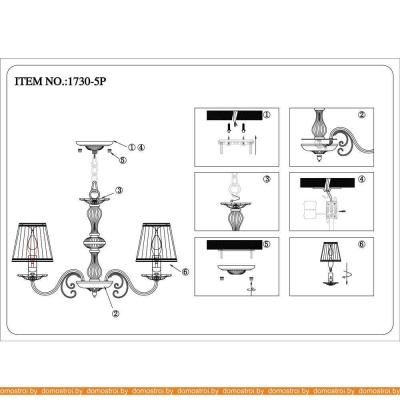 ITEM NO.:1730-5P

①④

⑤

③

⑥

②

①

②

③

④

⑤

⑥

domostroi.by domostroi.by domostroi.by domostroi.by domostroi.by domostroi.by domostroi.by domostroi.by domostroi.by