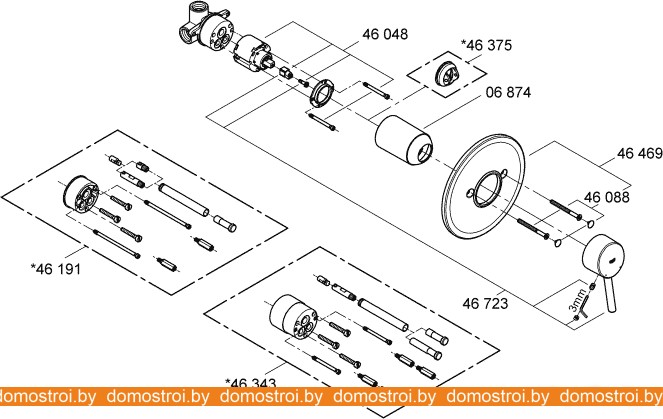 46 048
*46 375
06 874
46 469
46 088
*46 191
46 723
3mm
*46 343
domostroi.by domostroi.by domostroi.by domostroi.by domostroi.by domostroi.by