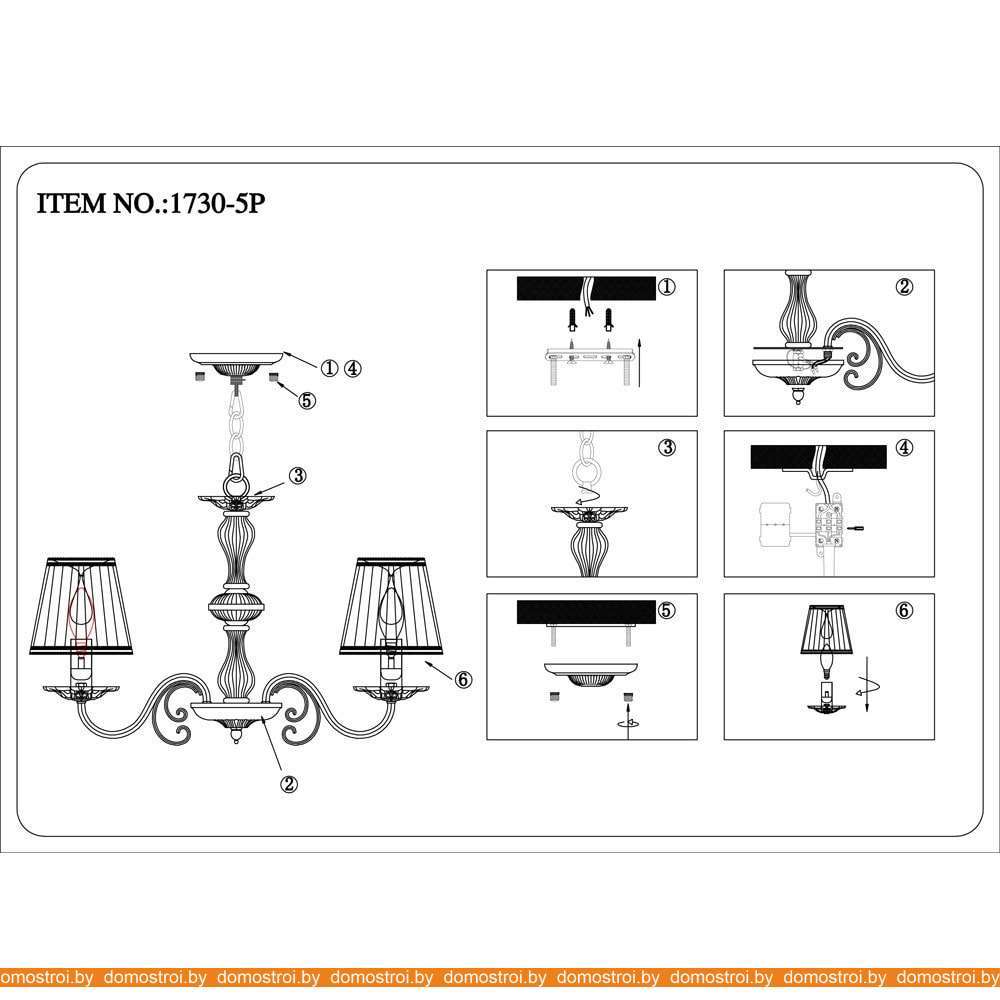 ITEM NO.:1730-5P

①④
⑤
③
⑥
②

①
②
③
④
⑤
⑥

domostroi.by domostroi.by domostroi.by domostroi.by domostroi.by domostroi.by domostroi.by domostroi.by domostroi.by