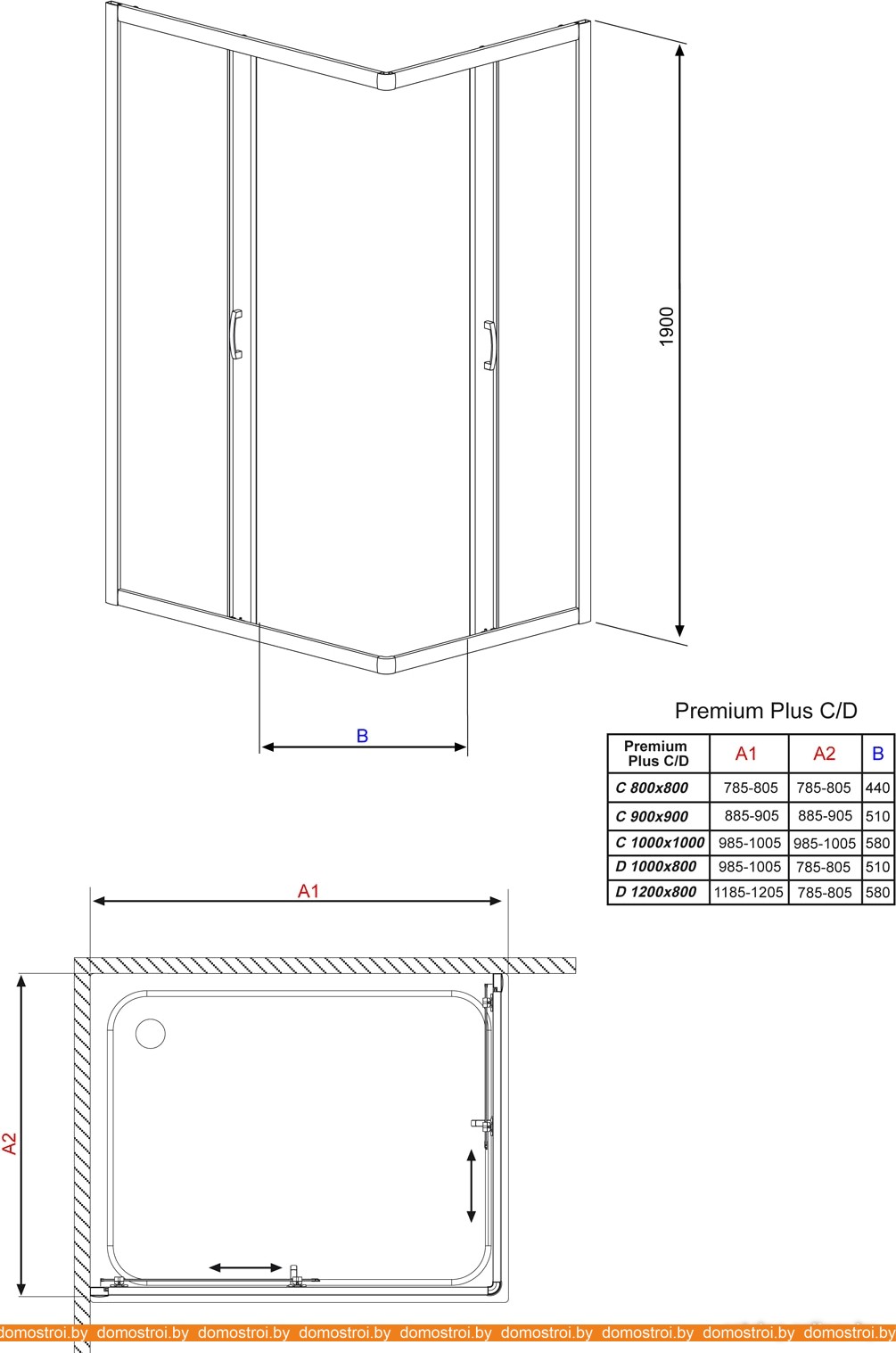 1900

B

Premium Plus C/D

| Premium Plus C/D | A1 | A2 | B |
|---|---|---|---|
| C 800x800 | 785-805 | 785-805 | 440 |
| C 900x900 | 885-905 | 885-905 | 510 |
| C 1000x1000 | 985-1005 | 985-1005 | 580 |
| D 1000x800 | 985-1005 | 785-805 | 510 |
| D 1200x800 | 1185-1205 | 785-805 | 580 |

A1

A2

domostroi.by domostroi.by domostroi.by domostroi.by domostroi.by domostroi.by domostroi.by domostroi.by domostroi.by