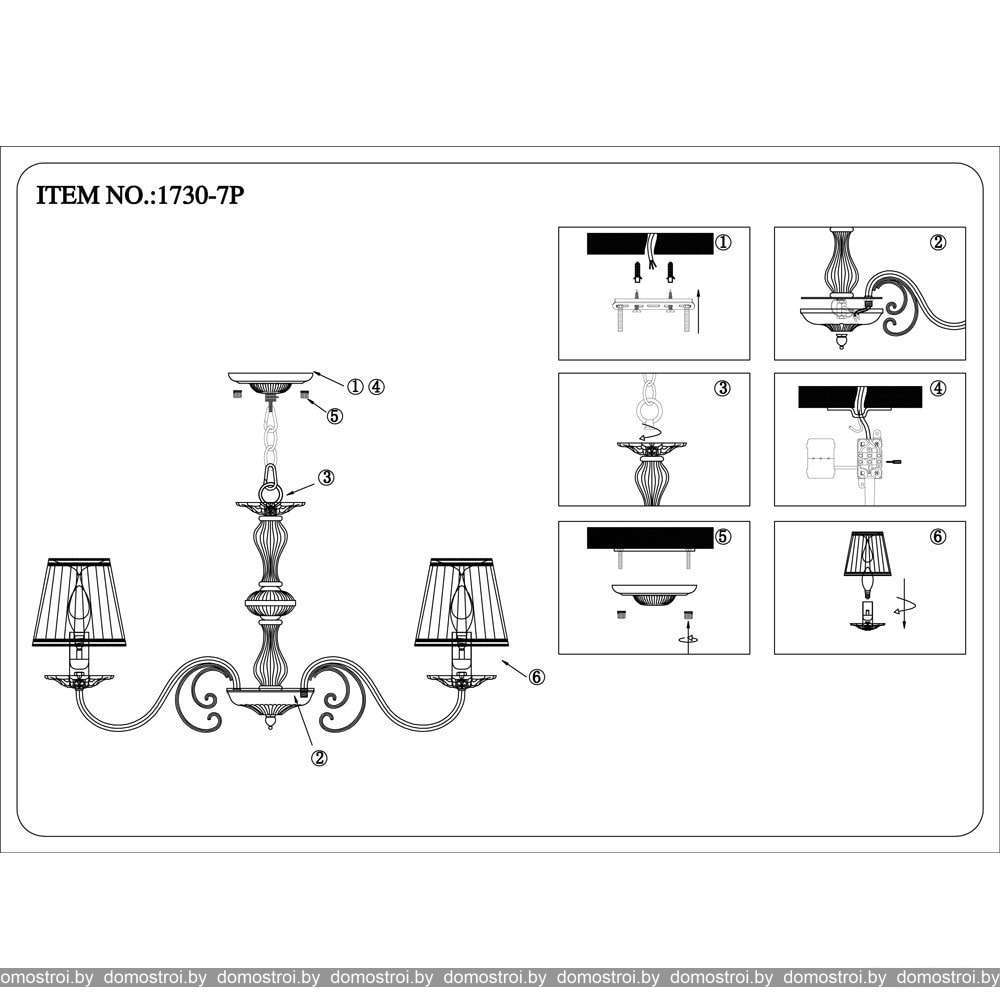 ITEM NO.:1730-7P

①④
⑤
③
⑥
②

①
②
③
④
⑤
⑥

domostroi.by domostroi.by domostroi.by domostroi.by domostroi.by domostroi.by domostroi.by domostroi.by domostroi.by