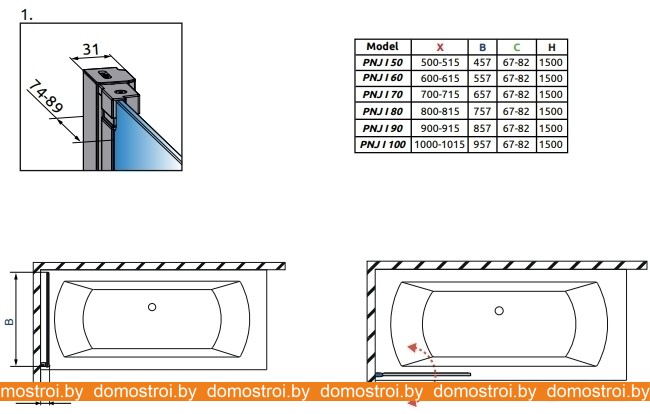 1.

31

74-89

| Model | X | B | C | H |
|---|---|---|---|---|
| PNJ I 50 | 500-515 | 457 | 67-82 | 1500 |
| PNJ I 60 | 600-615 | 557 | 67-82 | 1500 |
| PNJ I 70 | 700-715 | 657 | 67-82 | 1500 |
| PNJ I 80 | 800-815 | 757 | 67-82 | 1500 |
| PNJ I 90 | 900-915 | 857 | 67-82 | 1500 |
| PNJ I 100 | 1000-1015 | 957 | 67-82 | 1500 |

B

mostroi.by domostroi.by domostroi.by domostroi.by domostroi.by domostroi.by