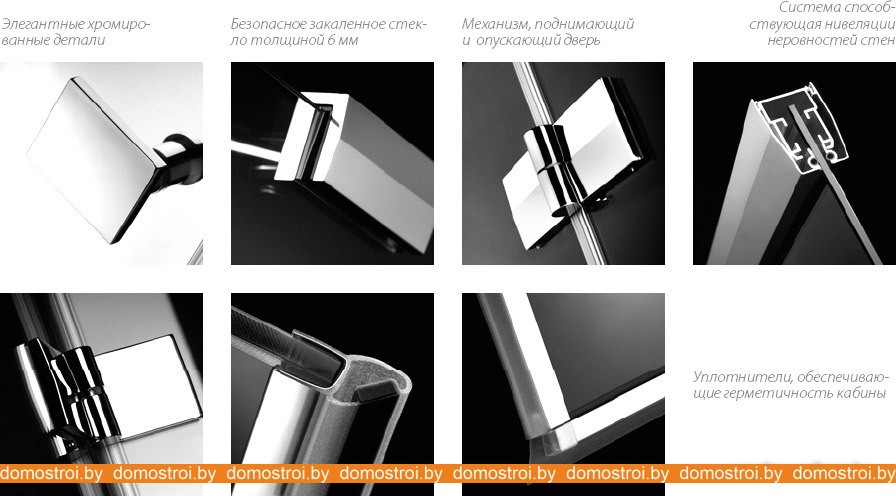 Элегантные хромированные детали

Безопасное закаленное стекло толщиной 6 мм

Механизм, поднимающий и опускающий дверь

Система способствующая нивеляции неровностей стен

Уплотнители, обеспечивающие герметичность кабины

domostroi.by domostroi.by domostroi.by domostroi.by domostroi.by domostroi.by domostroi.by domostroi.by