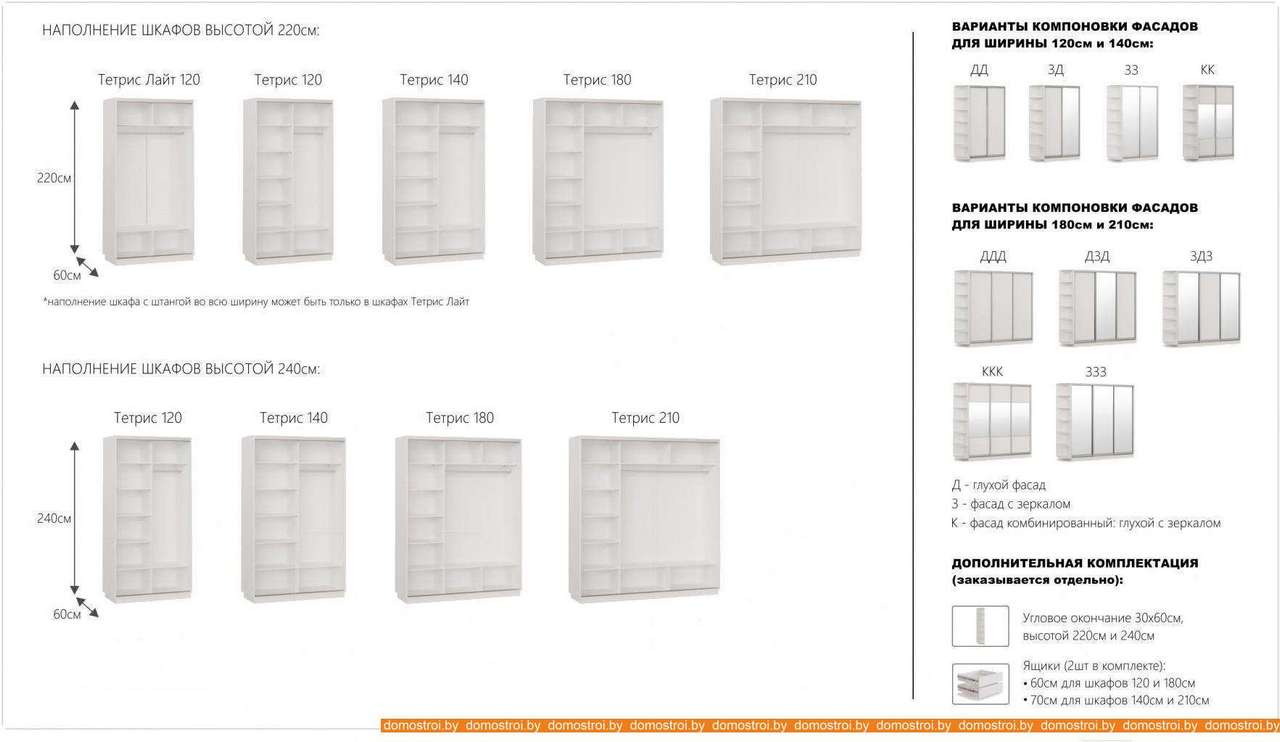 НАПОЛНЕНИЕ ШКАФОВ ВЫСОТОЙ 220см:

Тетрис Лайт 120
Тетрис 120
Тетрис 140
Тетрис 180
Тетрис 210

220см
60см

*наполнение шкафа с штангой во всю ширину может быть только в шкафах Тетрис Лайт

НАПОЛНЕНИЕ ШКАФОВ ВЫСОТОЙ 240см:

Тетрис 120
Тетрис 140
Тетрис 180
Тетрис 210

240см
60см

ВАРИАНТЫ КОМПОНОВКИ ФАСАДОВ ДЛЯ ШИРИНЫ 120см и 140см:

ДД
ЗД
ЗЗ
КК

ВАРИАНТЫ КОМПОНОВКИ ФАСАДОВ ДЛЯ ШИРИНЫ 180см и 210см:

ДДД
ДЗД
ЗДЗ
ККК
ЗЗЗ

Д - глухой фасад
З - фасад с зеркалом
К - фасад комбинированный: глухой с зеркалом

ДОПОЛНИТЕЛЬНАЯ КОМПЛЕКТАЦИЯ (заказывается отдельно):

Угловое окончание 30х60см, высотой 220см и 240см

Ящики (2шт в комплекте):
• 60см для шкафов 120 и 180см
• 70см для шкафов 140см и 210см

domostroi.by domostroi.by domostroi.by domostroi.by domostroi.by domostroi.by domostroi.by domostroi.by domostroi.by domostroi.by domostroi.by