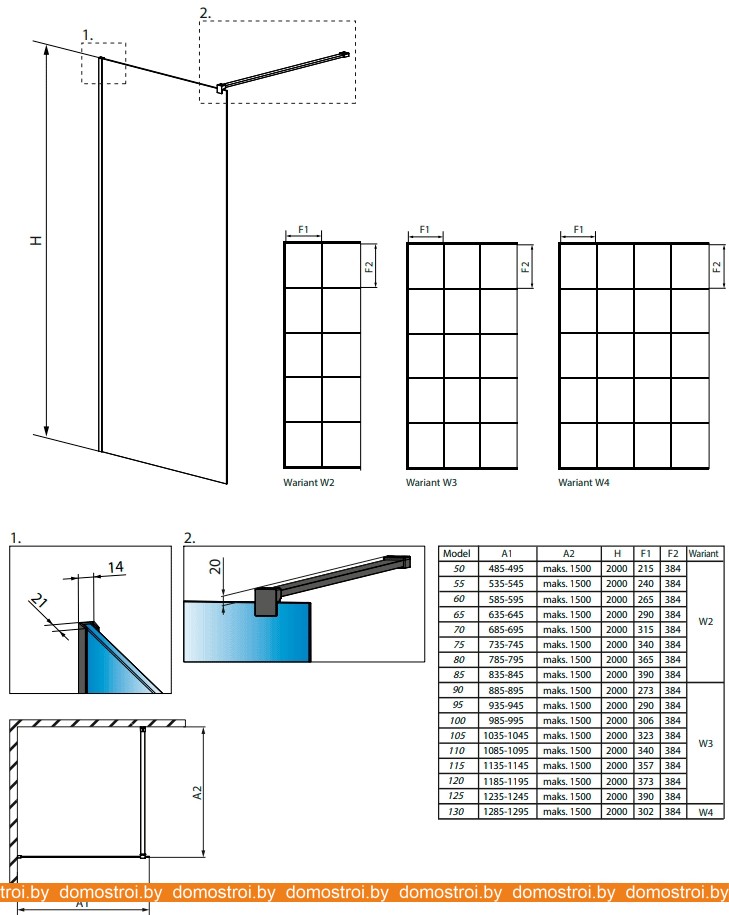 1.

2.

H

F1

F2

F1

F2

F1

F2

Wariant W2

Wariant W3

Wariant W4

1.

14

21

2.

20

| Model | A1 | A2 | H | F1 | F2 | Wariant |
|---|---|---|---|---|---|---|
| 50 | 485-495 | maks. 1500 | 2000 | 215 | 384 | W2 |
| 55 | 535-545 | maks. 1500 | 2000 | 240 | 384 | |
| 60 | 585-595 | maks. 1500 | 2000 | 265 | 384 | |
| 65 | 635-645 | maks. 1500 | 2000 | 290 | 384 | |
| 70 | 685-695 | maks. 1500 | 2000 | 315 | 384 | |
| 75 | 735-745 | maks. 1500 | 2000 | 340 | 384 | |
| 80 | 785-795 | maks. 1500 | 2000 | 365 | 384 | |
| 85 | 835-845 | maks. 1500 | 2000 | 390 | 384 | |
| 90 | 885-895 | maks. 1500 | 2000 | 273 | 384 | W3 |
| 95 | 935-945 | maks. 1500 | 2000 | 290 | 384 | |
| 100 | 985-995 | maks. 1500 | 2000 | 306 | 384 | |
| 105 | 1035-1045 | maks. 1500 | 2000 | 323 | 384 | |
| 110 | 1085-1095 | maks. 1500 | 2000 | 340 | 384 | |
| 115 | 1135-1145 | maks. 1500 | 2000 | 357 | 384 | |
| 120 | 1185-1195 | maks. 1500 | 2000 | 373 | 384 | |
| 125 | 1235-1245 | maks. 1500 | 2000 | 390 | 384 | |
| 130 | 1285-1295 | maks. 1500 | 2000 | 302 | 384 | W4 |

A2

A1

troi.by domostroi.by domostroi.by domostroi.by domostroi.by domostroi.by domostroi.by