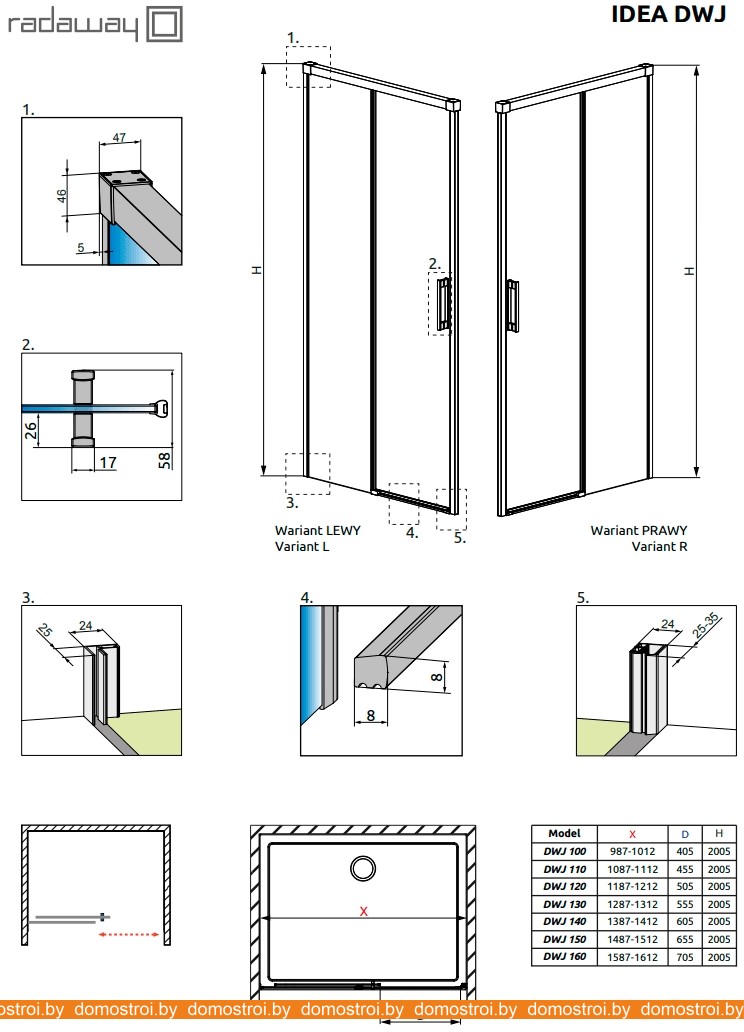 radaway

IDEA DWJ

1.

47

46

5

2.

26

17

58

1.

H

2.

H

3.

4.

5.

Wariant LEWY
Variant L

Wariant PRAWY
Variant R

3.

25

24

4.

8

8

5.

24

25-35

X

| Model | X | D | H |
|---|---|---|---|
| DWJ 100 | 987-1012 | 405 | 2005 |
| DWJ 110 | 1087-1112 | 455 | 2005 |
| DWJ 120 | 1187-1212 | 505 | 2005 |
| DWJ 130 | 1287-1312 | 555 | 2005 |
| DWJ 140 | 1387-1412 | 605 | 2005 |
| DWJ 150 | 1487-1512 | 655 | 2005 |
| DWJ 160 | 1587-1612 | 705 | 2005 |

domostroi.by domostroi.by domostroi.by domostroi.by domostroi.by domostroi.by domostroi.by