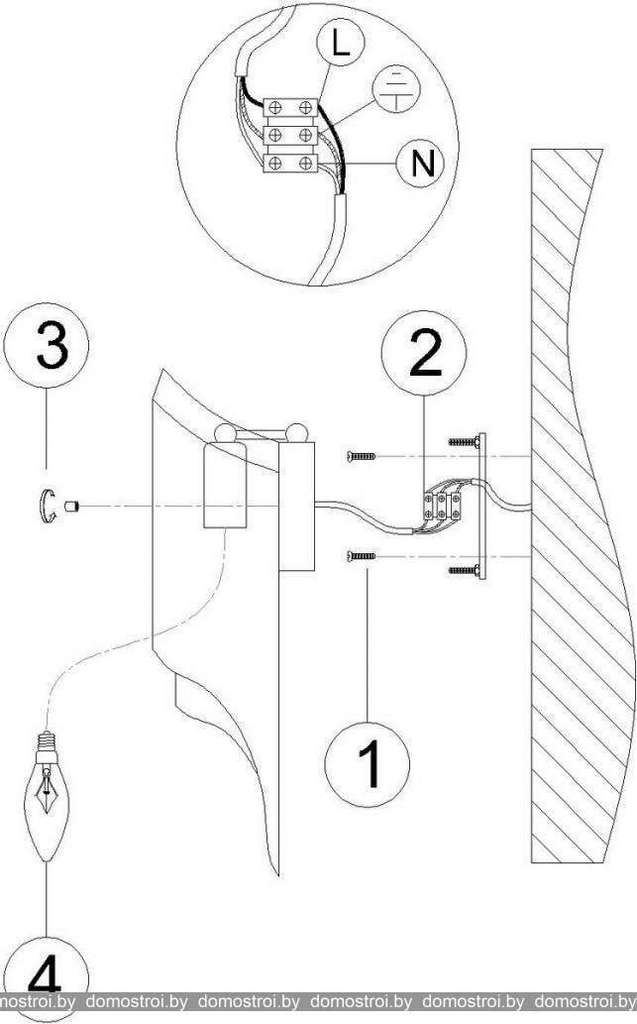 L

N

3

2

1

4

domostroi.by domostroi.by domostroi.by domostroi.by domostroi.by domostroi.by