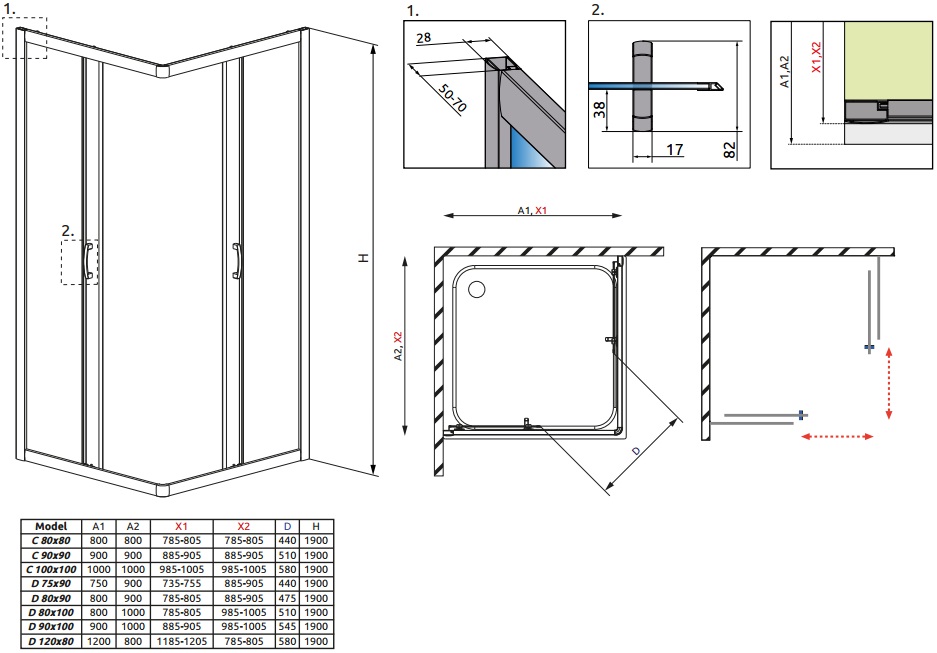 1.

2.

H

1.

28

50-70

2.

38

17

82

A1,A2

X1,X2

A1, X1

A2, X2

D

| Model | A1 | A2 | X1 | X2 | D | H |
|---|---|---|---|---|---|---|
| C 80x80 | 800 | 800 | 785-805 | 785-805 | 440 | 1900 |
| C 90x90 | 900 | 900 | 885-905 | 885-905 | 510 | 1900 |
| C 100x100 | 1000 | 1000 | 985-1005 | 985-1005 | 580 | 1900 |
| D 75x90 | 750 | 900 | 735-755 | 885-905 | 440 | 1900 |
| D 80x90 | 800 | 900 | 785-805 | 885-905 | 475 | 1900 |
| D 80x100 | 800 | 1000 | 785-805 | 985-1005 | 510 | 1900 |
| D 90x100 | 900 | 1000 | 885-905 | 985-1005 | 545 | 1900 |
| D 120x80 | 1200 | 800 | 1185-1205 | 785-805 | 580 | 1900 |