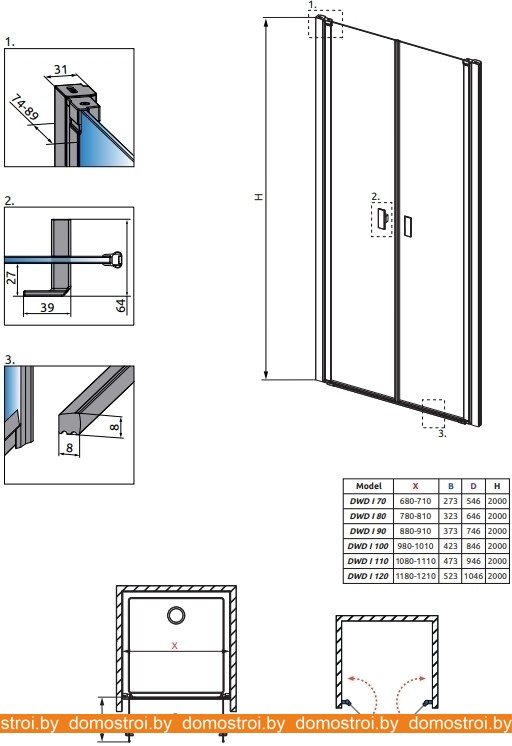 1.

31

74-89

2.

27

39

64

3.

8

8

1.

H

2.

3.

| Model | X | B | D | H |
|---|---|---|---|---|
| DWD I 70 | 680-710 | 273 | 546 | 2000 |
| DWD I 80 | 780-810 | 323 | 646 | 2000 |
| DWD I 90 | 880-910 | 373 | 746 | 2000 |
| DWD I 100 | 980-1010 | 423 | 846 | 2000 |
| DWD I 110 | 1080-1110 | 473 | 946 | 2000 |
| DWD I 120 | 1180-1210 | 523 | 1046 | 2000 |

X

stroi.by domostroi.by domostroi.by domostroi.by domostroi.by